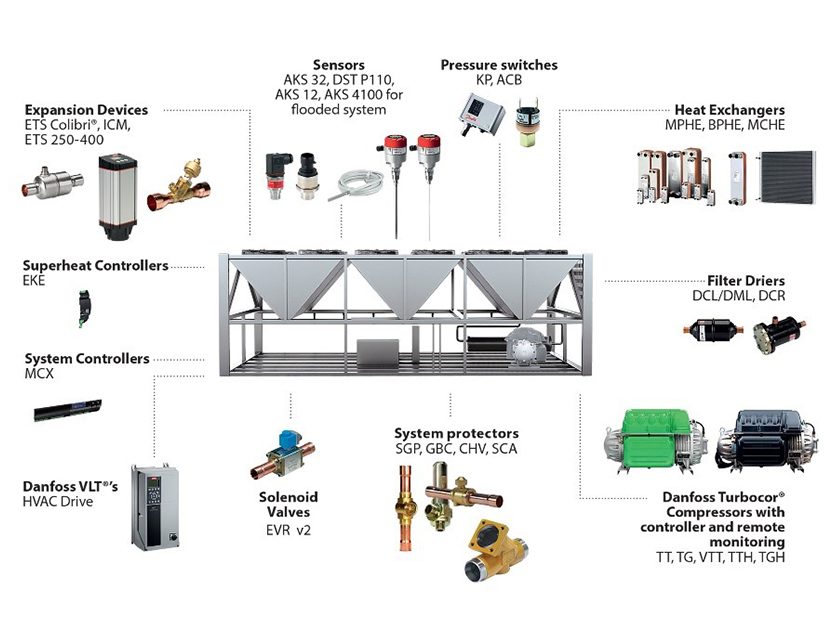 Sensors
AKS 32, DST P110, AKS 12, AKS 4100 for flooded system

Pressure switches
KP, ACB

Expansion Devices
ETS Colibri®, ICM, ETS 250-400

Heat Exchangers
MPHE, BPHE, MCHE

Superheat Controllers
EKE

Filter Driers
DCL/DML, DCR

System Controllers
MCX

Danfoss VLT®'s
HVAC Drive

Solenoid Valves
EVR v2

System protectors
SGP, GBC, CHV, SCA

Danfoss Turbocor® Compressors with controller and remote monitoring
TT, TG, VTT, TTH, TGH