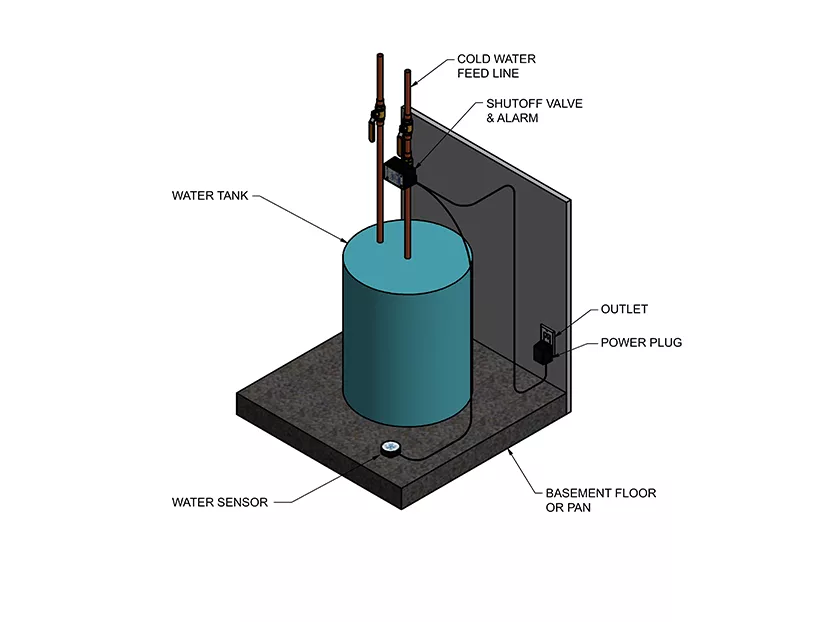 COLD WATER FEED LINE

SHUTOFF VALVE & ALARM

WATER TANK

OUTLET

POWER PLUG

WATER SENSOR

BASEMENT FLOOR OR PAN