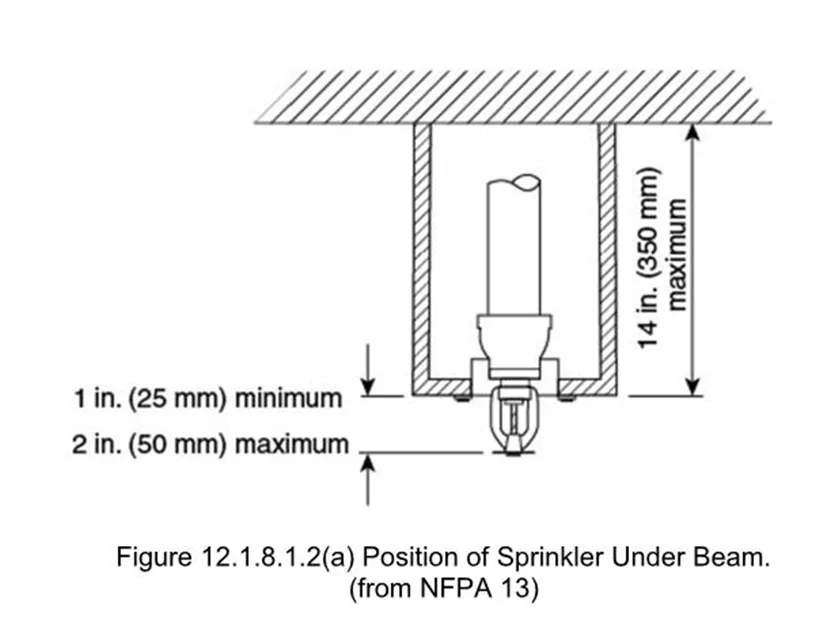 14 in. (350 mm) maximum

1 in. (25 mm) minimum
2 in. (50 mm) maximum

Figure 12.1.8.1.2(a) Position of Sprinkler Under Beam. (from NFPA 13)