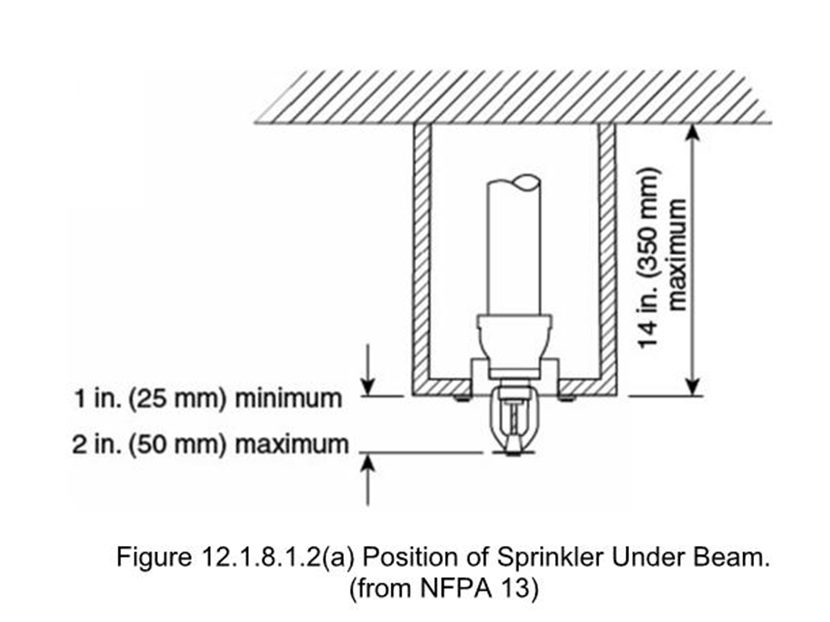 14 in. (350 mm) maximum

1 in. (25 mm) minimum
2 in. (50 mm) maximum

Figure 12.1.8.1.2(a) Position of Sprinkler Under Beam. (from NFPA 13)