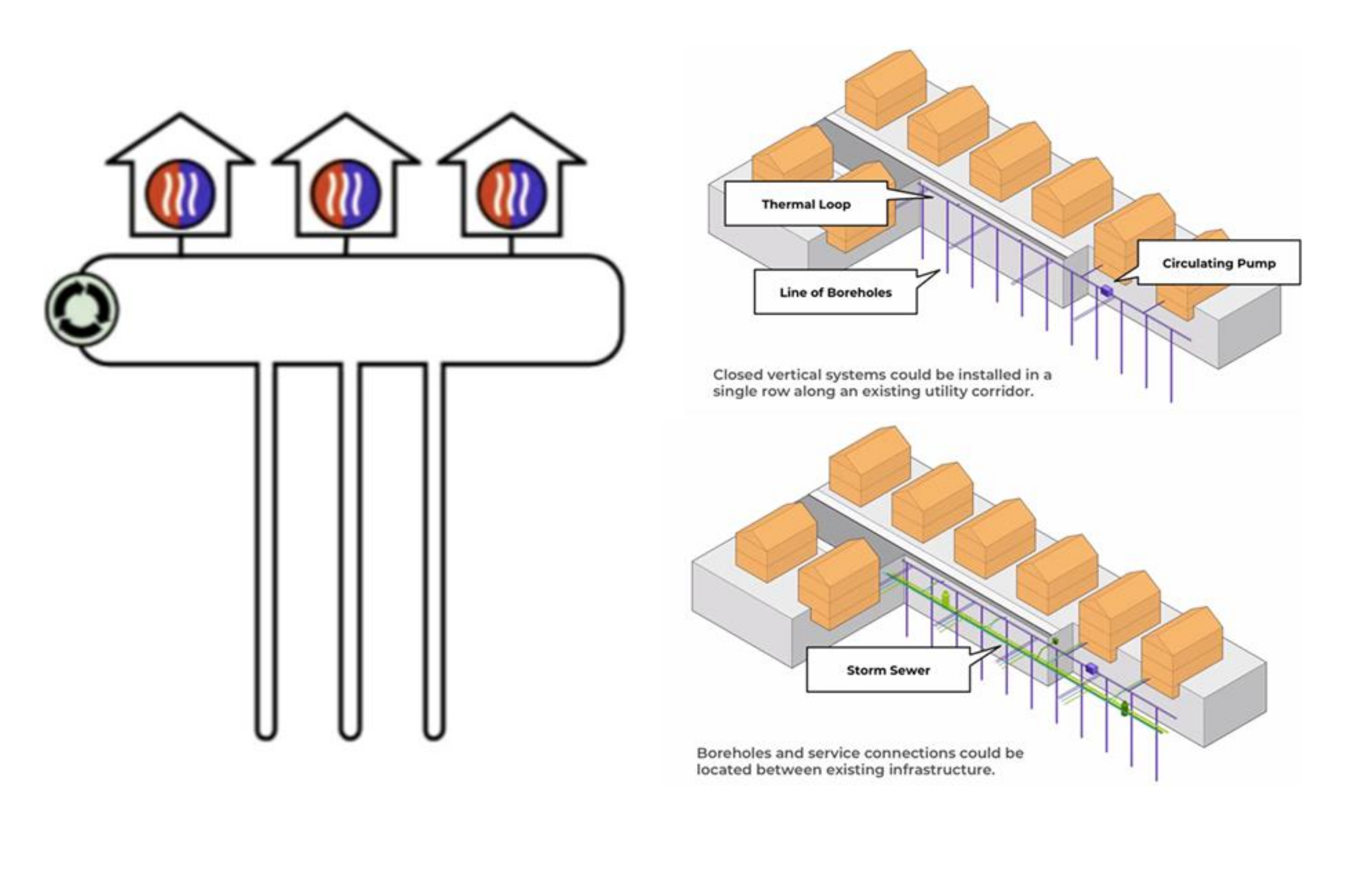 Thermal Loop

Circulating Pump

Line of Boreholes

Closed vertical systems could be installed in a single row along an existing utility corridor.

Storm Sewer

Boreholes and service connections could be located between existing infrastructure.