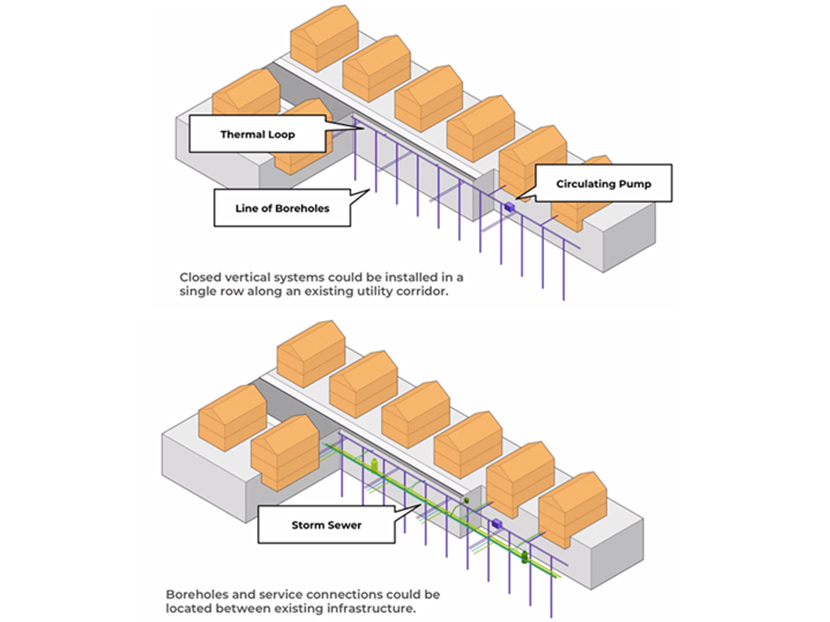 Thermal Loop

Circulating Pump

Line of Boreholes

Closed vertical systems could be installed in a single row along an existing utility corridor.

Storm Sewer

Boreholes and service connections could be located between existing infrastructure.