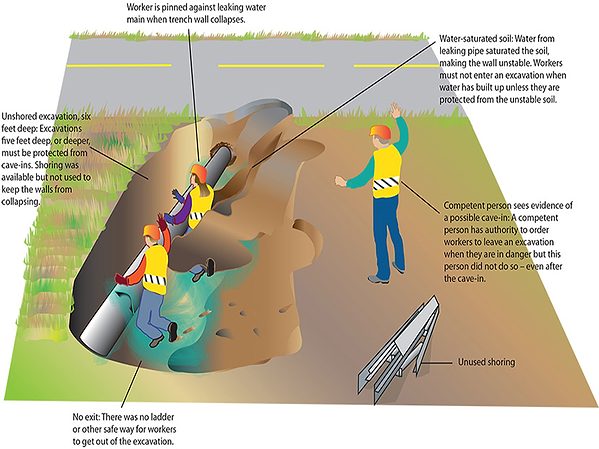 Worker is pinned against leaking water main when trench wall collapses.

Water-saturated soil: Water from leaking pipe saturated the soil, making the wall unstable. Workers must not enter an excavation when water has built up unless they are protected from the unstable soil.

Unshored excavation, six feet deep: Excavations five feet deep, or deeper, must be protected from cave-ins. Shoring was available but not used to keep the walls from collapsing.

Competent person sees evidence of a possible cave-in: A competent person has authority to order workers to leave an excavation when they are in danger but this person did not do so – even after the cave-in.

Unused shoring

No exit: There was no ladder or other safe way for workers to get out of the excavation.