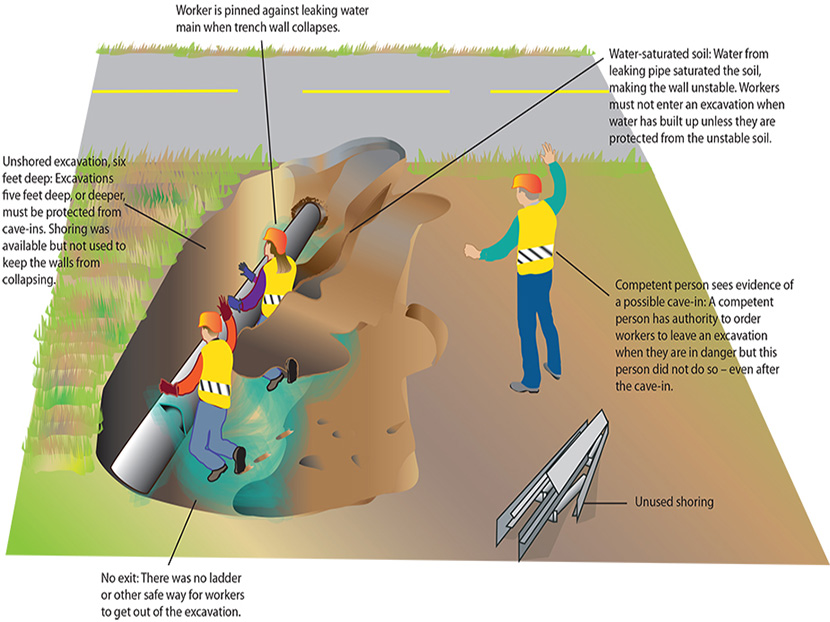 Worker is pinned against leaking water main when trench wall collapses.

Water-saturated soil: Water from leaking pipe saturated the soil, making the wall unstable. Workers must not enter an excavation when water has built up unless they are protected from the unstable soil.

Unshored excavation, six feet deep: Excavations five feet deep, or deeper, must be protected from cave-ins. Shoring was available but not used to keep the walls from collapsing.

Competent person sees evidence of a possible cave-in: A competent person has authority to order workers to leave an excavation when they are in danger but this person did not do so – even after the cave-in.

Unused shoring

No exit: There was no ladder or other safe way for workers to get out of the excavation.