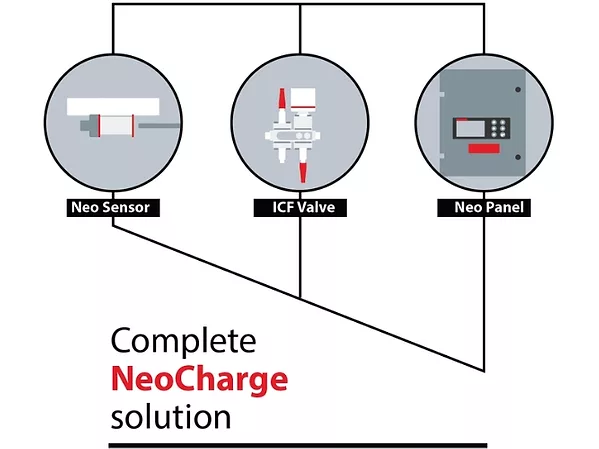 Neo Sensor

ICF Valve

Neo Panel

Complete
NeoCharge
solution