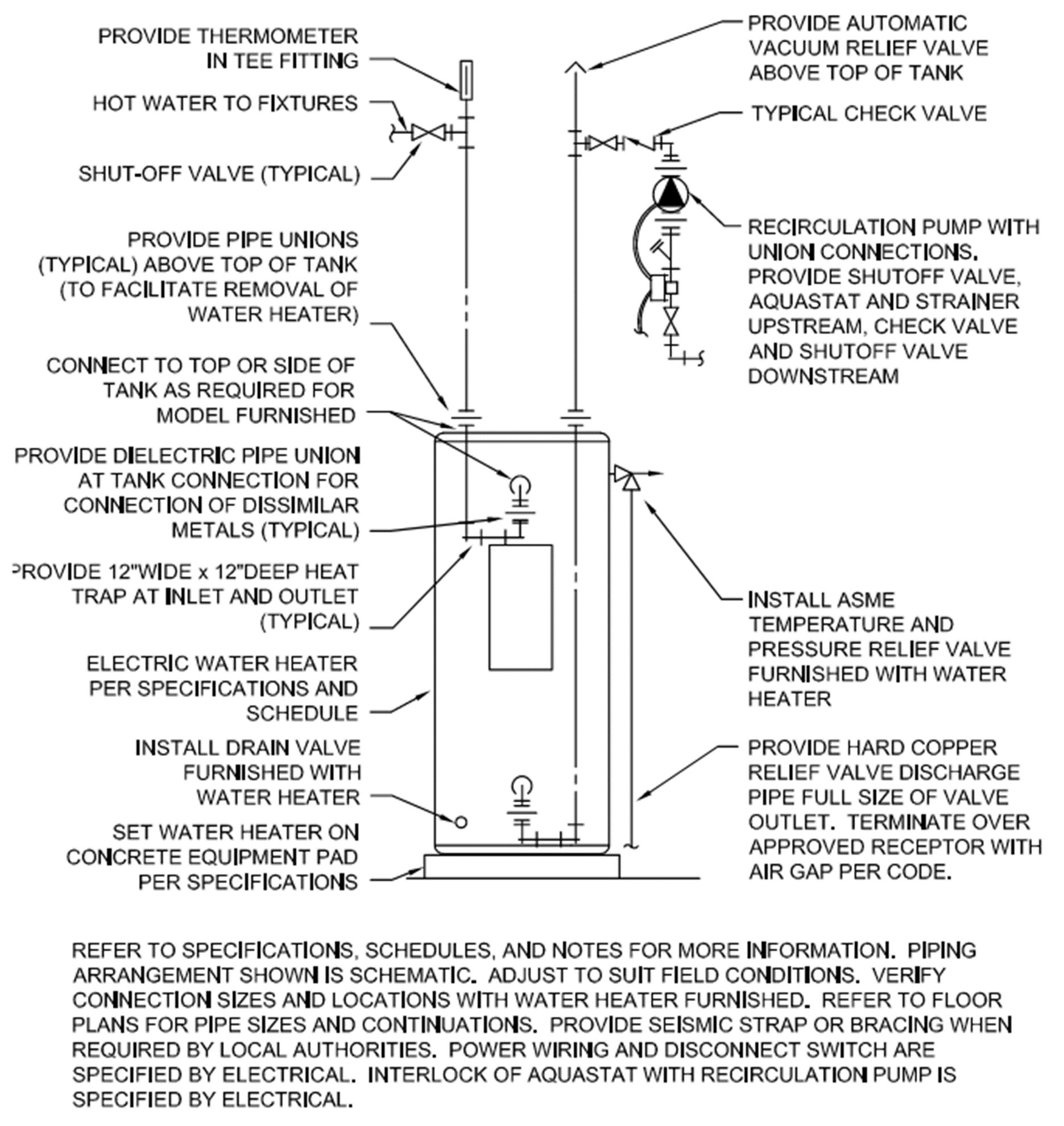 PROVIDE THERMOMETER IN TEE FITTING

HOT WATER TO FIXTURES

SHUT-OFF VALVE (TYPICAL)

PROVIDE PIPE UNIONS (TYPICAL) ABOVE TOP OF TANK (TO FACILITATE REMOVAL OF WATER HEATER)

CONNECT TO TOP OR SIDE OF TANK AS REQUIRED FOR MODEL FURNISHED

PROVIDE DIELECTRIC PIPE UNION AT TANK CONNECTION FOR CONNECTION OF DISSIMILAR METALS (TYPICAL)

PROVIDE 12"WIDE x 12"DEEP HEAT TRAP AT INLET AND OUTLET (TYPICAL)

ELECTRIC WATER HEATER PER SPECIFICATIONS AND SCHEDULE

INSTALL DRAIN VALVE FURNISHED WITH WATER HEATER

SET WATER HEATER ON CONCRETE EQUIPMENT PAD PER SPECIFICATIONS

PROVIDE AUTOMATIC VACUUM RELIEF VALVE ABOVE TOP OF TANK

TYPICAL CHECK VALVE

RECIRCULATION PUMP WITH UNION CONNECTIONS. PROVIDE SHUTOFF VALVE, AQUASTAT AND STRAINER UPSTREAM, CHECK VALVE AND SHUTOFF VALVE DOWNSTREAM

INSTALL ASME TEMPERATURE AND PRESSURE RELIEF VALVE FURNISHED WITH WATER HEATER

PROVIDE HARD COPPER RELIEF VALVE DISCHARGE PIPE FULL SIZE OF VALVE OUTLET. TERMINATE OVER APPROVED RECEPTOR WITH AIR GAP PER CODE.

REFER TO SPECIFICATIONS, SCHEDULES, AND NOTES FOR MORE INFORMATION. PIPING ARRANGEMENT SHOWN IS SCHEMATIC. ADJUST TO SUIT FIELD CONDITIONS. VERIFY CONNECTION SIZES AND LOCATIONS WITH WATER HEATER FURNISHED. REFER TO FLOOR PLANS FOR PIPE SIZES AND CONTINUATIONS. PROVIDE SEISMIC STRAP OR BRACING WHEN REQUIRED BY LOCAL AUTHORITIES. POWER WIRING AND DISCONNECT SWITCH ARE SPECIFIED BY ELECTRICAL. INTERLOCK OF AQUASTAT WITH RECIRCULATION PUMP IS SPECIFIED BY ELECTRICAL.