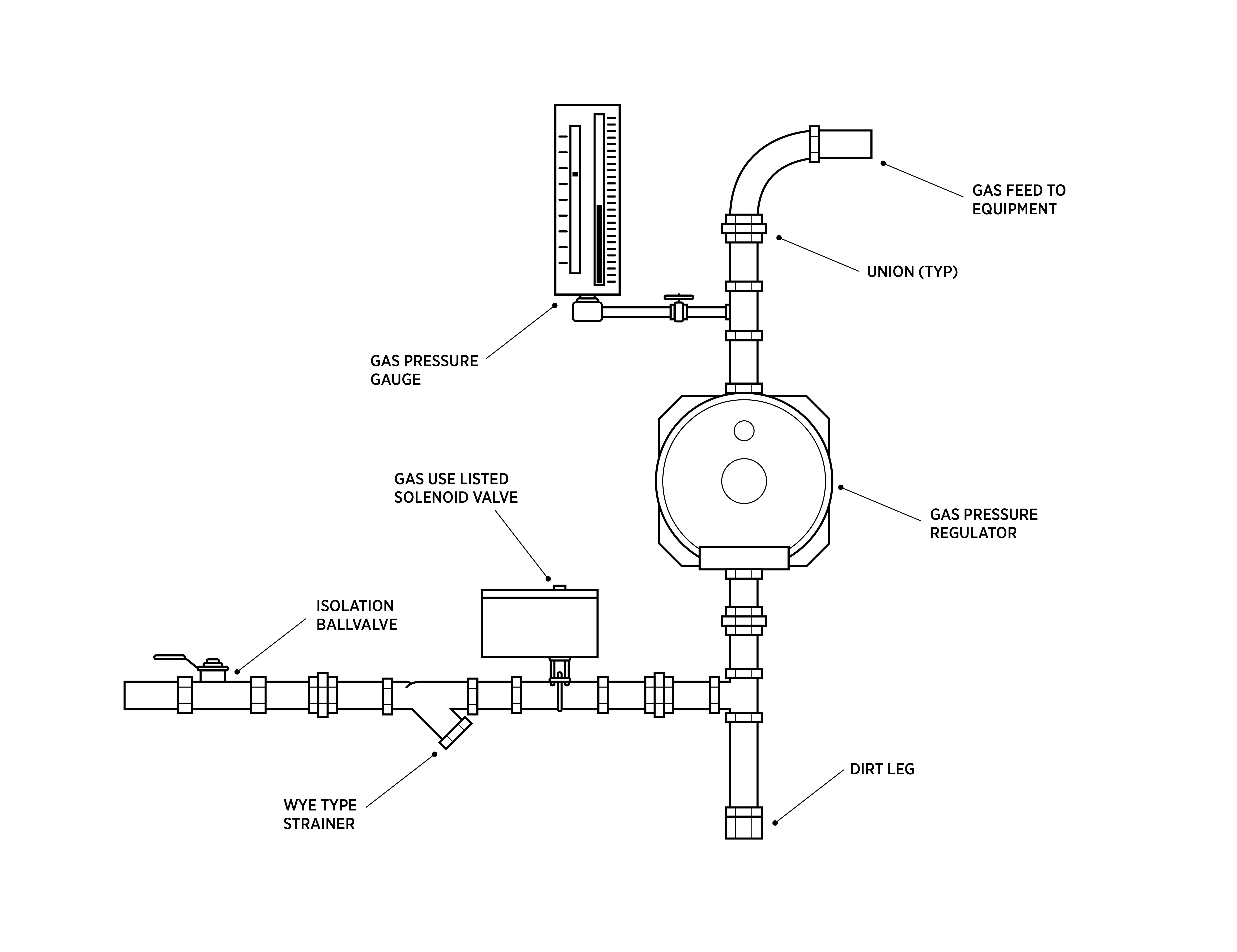 GAS FEED TO EQUIPMENT

UNION (TYP)

GAS PRESSURE GAUGE

GAS USE LISTED SOLENOID VALVE

GAS PRESSURE REGULATOR

ISOLATION BALLVALVE

DIRT LEG

WYE TYPE STRAINER