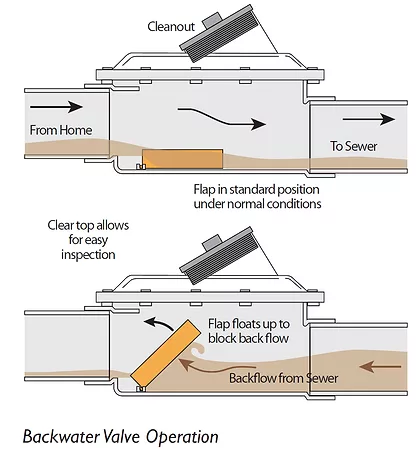 Cleanout

From Home

To Sewer

Flap in standard position under normal conditions

Clear top allows for easy inspection

Flap floats up to block back flow

Backflow from Sewer

Backwater Valve Operation