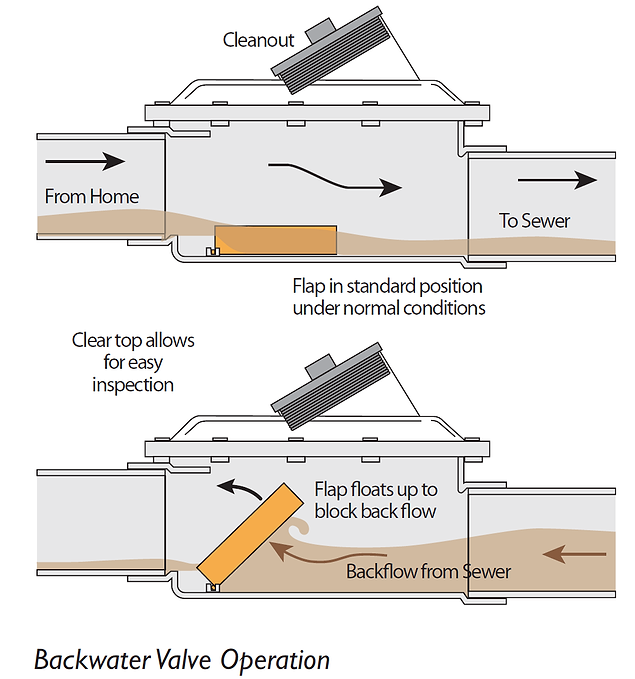 Cleanout

From Home

To Sewer

Flap in standard position under normal conditions

Clear top allows for easy inspection

Flap floats up to block back flow

Backflow from Sewer

Backwater Valve Operation