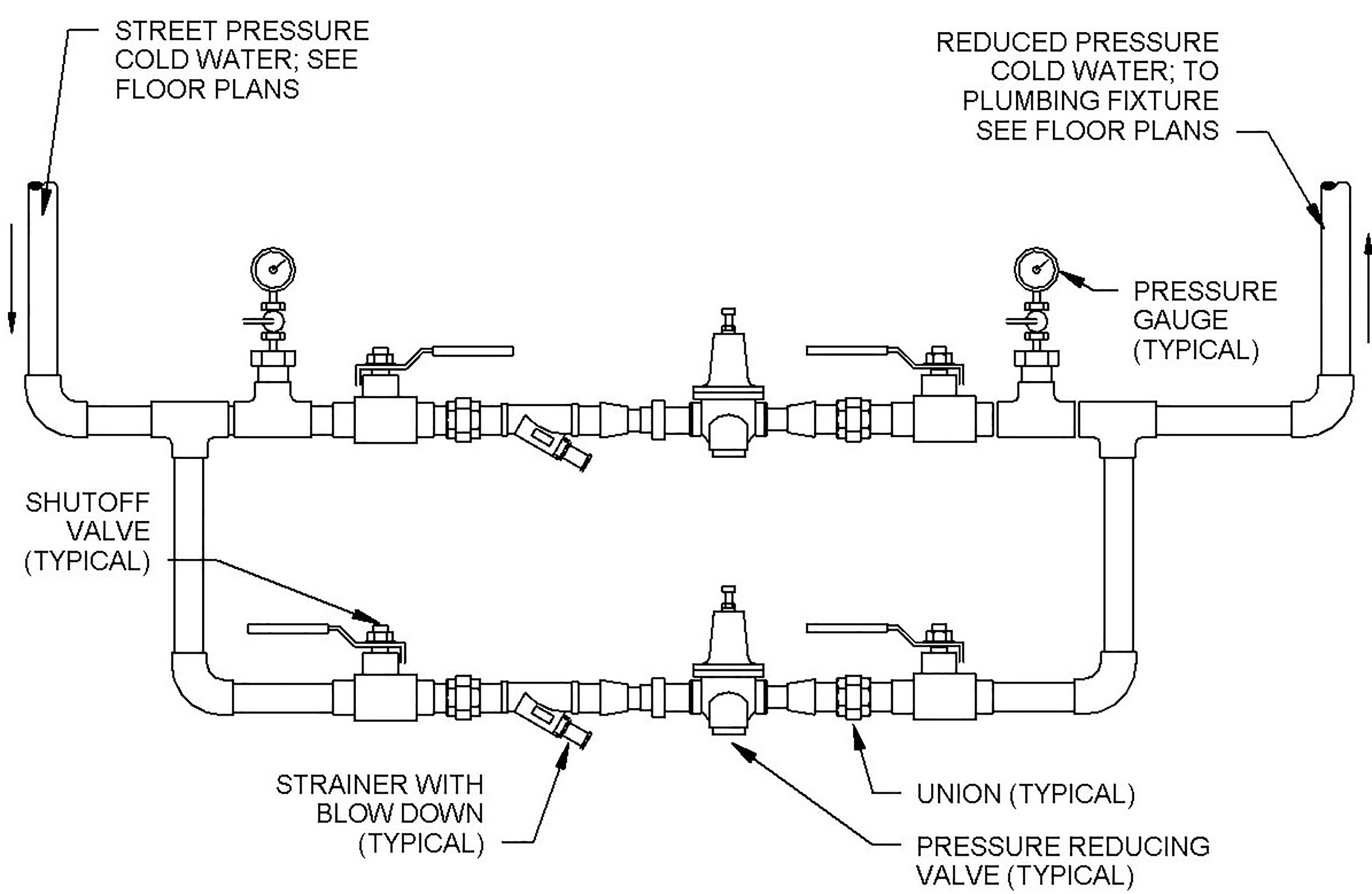 STREET PRESSURE COLD WATER; SEE FLOOR PLANS

REDUCED PRESSURE COLD WATER; TO PLUMBING FIXTURE SEE FLOOR PLANS

PRESSURE GAUGE (TYPICAL)

SHUTOFF VALVE (TYPICAL)

STRAINER WITH BLOW DOWN (TYPICAL)

UNION (TYPICAL)

PRESSURE REDUCING VALVE (TYPICAL)