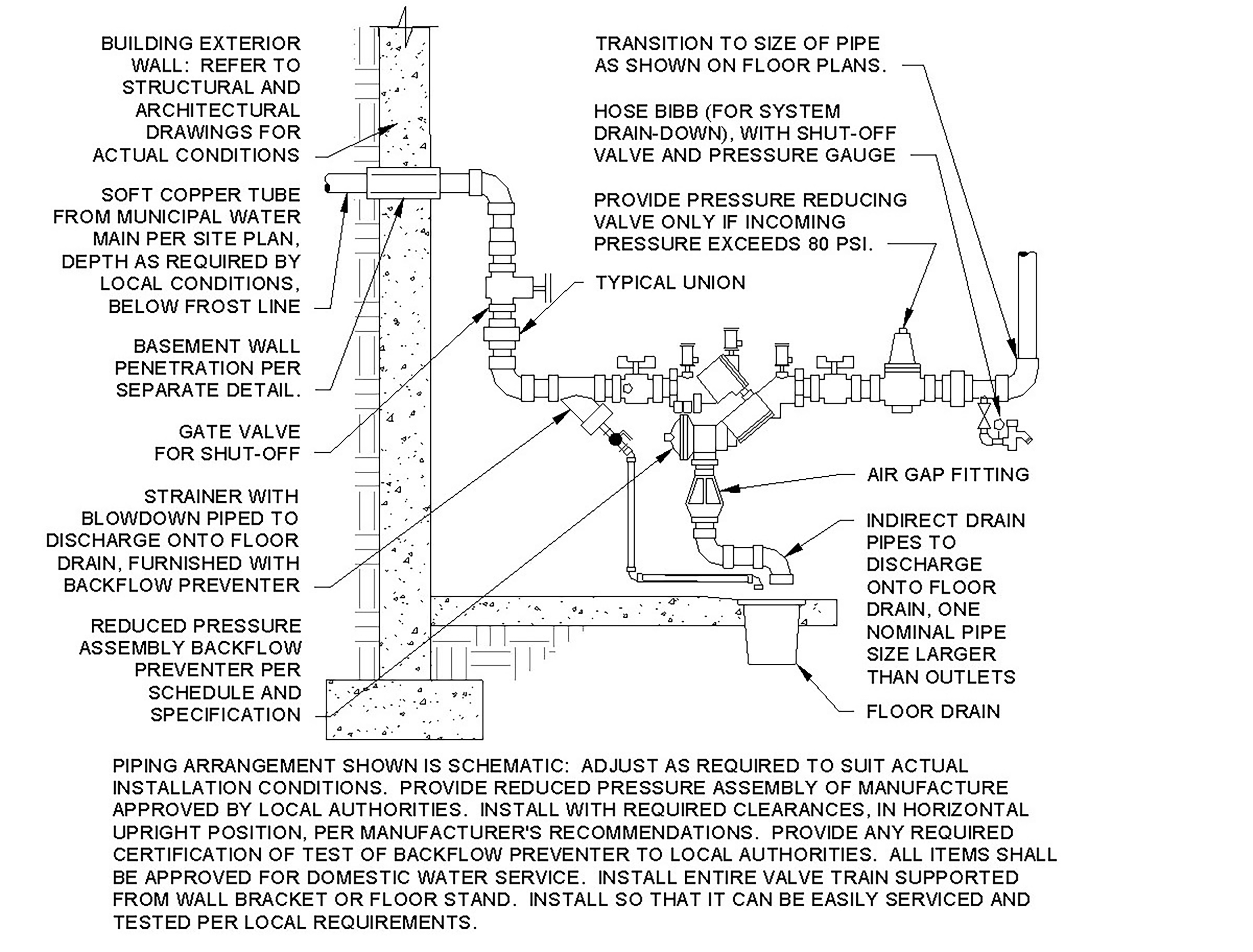 BUILDING EXTERIOR WALL: REFER TO STRUCTURAL AND ARCHITECTURAL DRAWINGS FOR ACTUAL CONDITIONS

SOFT COPPER TUBE FROM MUNICIPAL WATER MAIN PER SITE PLAN, DEPTH AS REQUIRED BY LOCAL CONDITIONS, BELOW FROST LINE

BASEMENT WALL PENETRATION PER SEPARATE DETAIL.

GATE VALVE FOR SHUT-OFF

STRAINER WITH BLOWDOWN PIPED TO DISCHARGE ONTO FLOOR DRAIN, FURNISHED WITH BACKFLOW PREVENTER

REDUCED PRESSURE ASSEMBLY BACKFLOW PREVENTER PER SCHEDULE AND SPECIFICATION

TRANSITION TO SIZE OF PIPE AS SHOWN ON FLOOR PLANS.

HOSE BIBB (FOR SYSTEM DRAIN-DOWN), WITH SHUT-OFF VALVE AND PRESSURE GAUGE

PROVIDE PRESSURE REDUCING VALVE ONLY IF INCOMING PRESSURE EXCEEDS 80 PSI.

TYPICAL UNION

AIR GAP FITTING

INDIRECT DRAIN PIPES TO DISCHARGE ONTO FLOOR DRAIN, ONE NOMINAL PIPE SIZE LARGER THAN OUTLETS

FLOOR DRAIN

PIPING ARRANGEMENT SHOWN IS SCHEMATIC: ADJUST AS REQUIRED TO SUIT ACTUAL INSTALLATION CONDITIONS. PROVIDE REDUCED PRESSURE ASSEMBLY OF MANUFACTURE APPROVED BY LOCAL AUTHORITIES. INSTALL WITH REQUIRED CLEARANCES, IN HORIZONTAL UPRIGHT POSITION, PER MANUFACTURER'S RECOMMENDATIONS. PROVIDE ANY REQUIRED CERTIFICATION OF TEST OF BACKFLOW PREVENTER TO LOCAL AUTHORITIES. ALL ITEMS SHALL BE APPROVED FOR DOMESTIC WATER SERVICE. INSTALL ENTIRE VALVE TRAIN SUPPORTED FROM WALL BRACKET OR FLOOR STAND. INSTALL SO THAT IT CAN BE EASILY SERVICED AND TESTED PER LOCAL REQUIREMENTS.