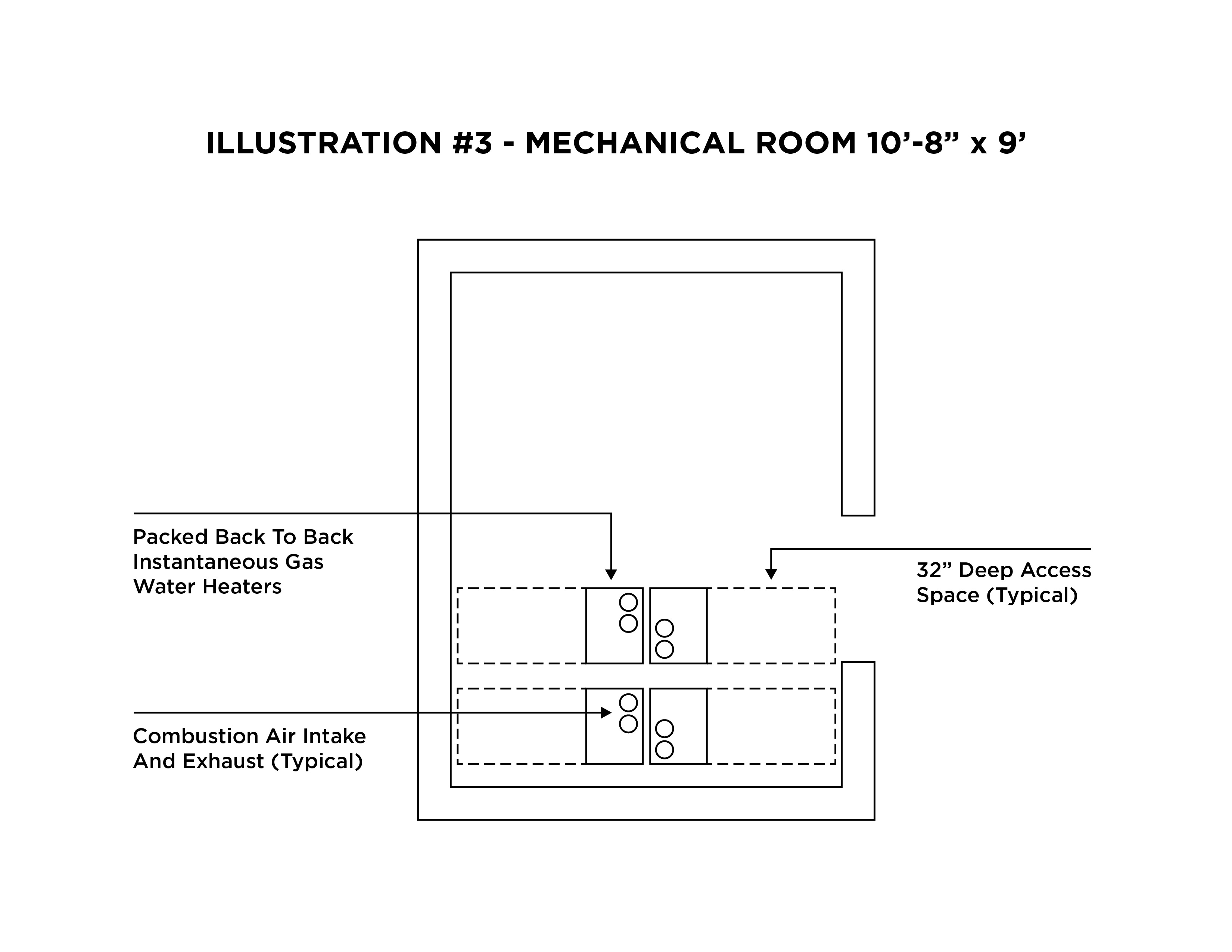 ILLUSTRATION #3 - MECHANICAL ROOM 10’-8” x 9’

Packed Back To Back Instantaneous Gas Water Heaters

32” Deep Access Space (Typical)

Combustion Air Intake And Exhaust (Typical)