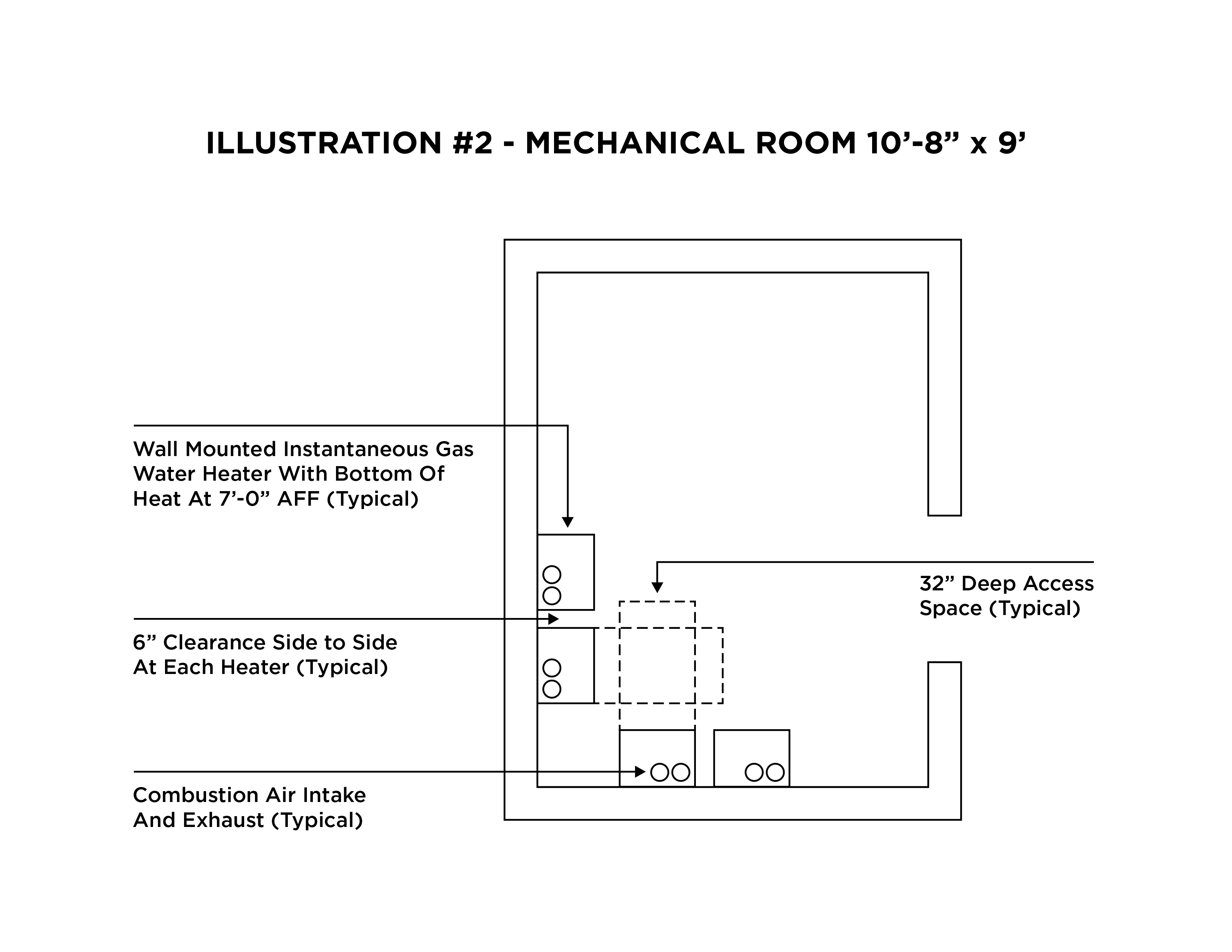 ILLUSTRATION #2 - MECHANICAL ROOM 10’-8” x 9’

Wall Mounted Instantaneous Gas Water Heater With Bottom Of Heat At 7’-0” AFF (Typical)

32” Deep Access Space (Typical)

6” Clearance Side to Side At Each Heater (Typical)

Combustion Air Intake And Exhaust (Typical)