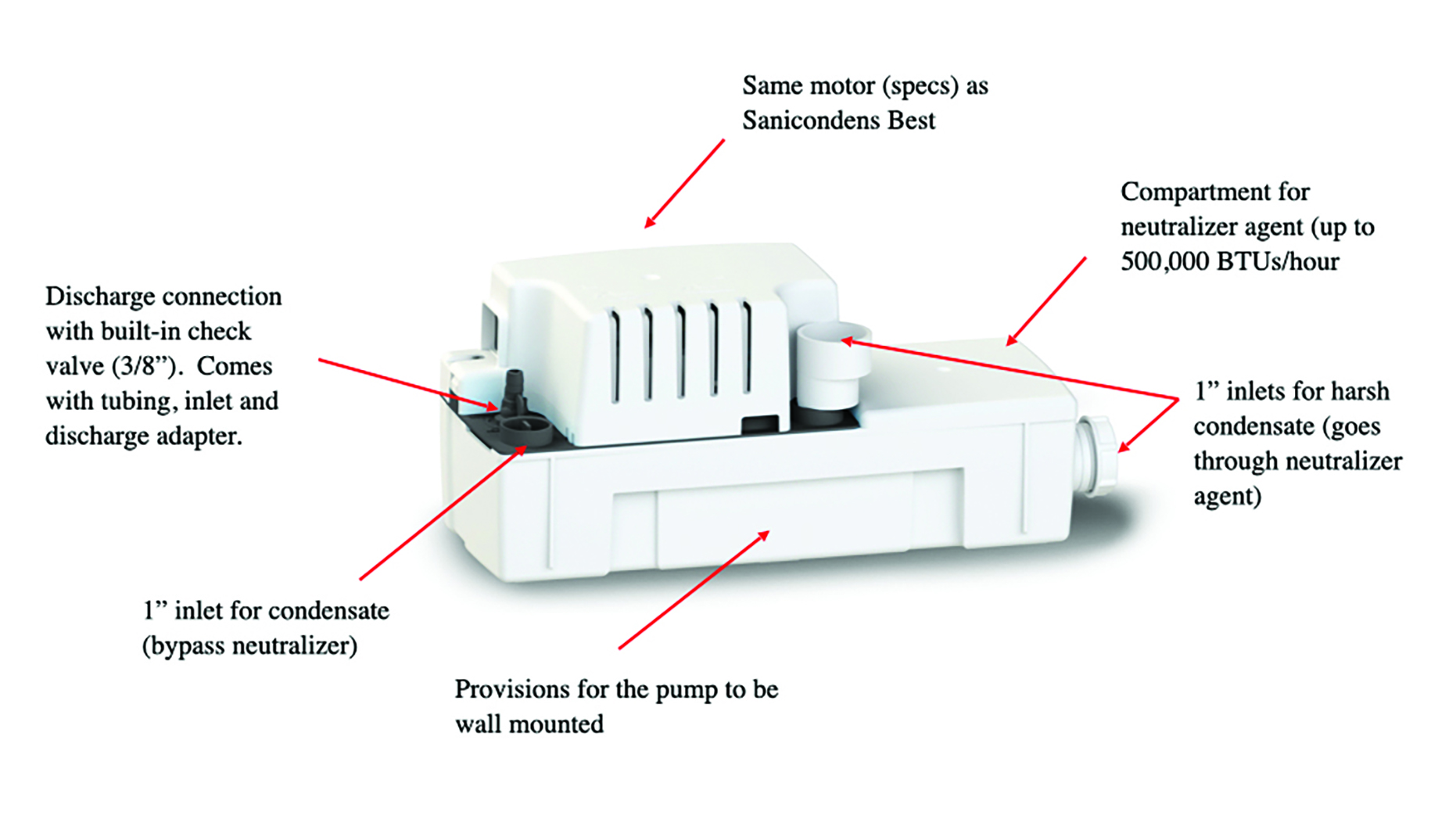 Same motor (specs) as Sanicondens Best

Compartment for neutralizer agent (up to 500,000 BTUs/hour

Discharge connection with built-in check valve (3/8”).  Comes with tubing, inlet and discharge adapter.

1” inlets for harsh condensate (goes through neutralizer agent)

1” inlet for condensate (bypass neutralizer)

Provisions for the pump to be wall mounted