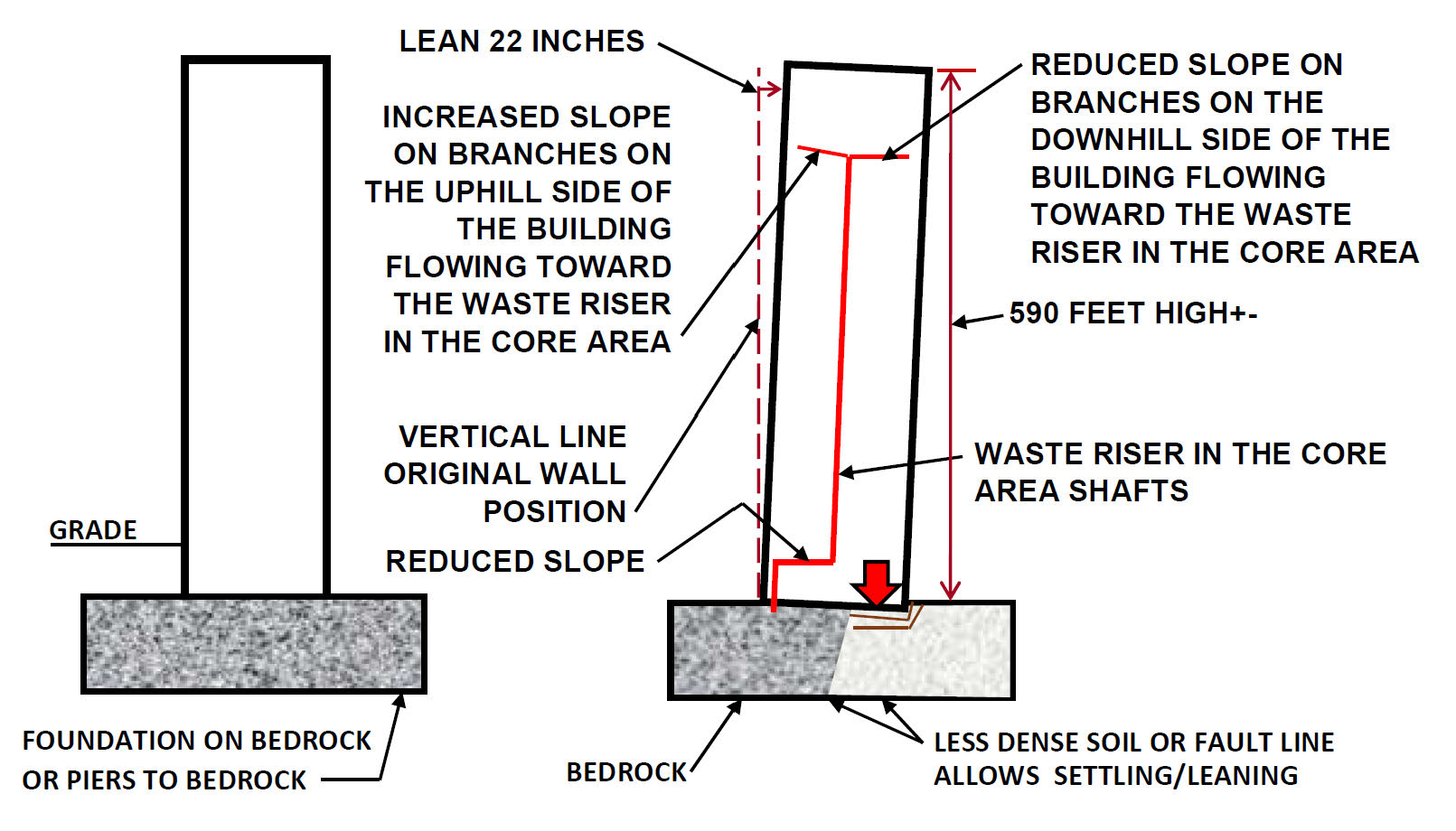 LEAN 22 INCHES

INCREASED SLOPE ON BRANCHES ON THE UPHILL SIDE OF THE BUILDING FLOWING TOWARD THE WASTE RISER IN THE CORE AREA

REDUCED SLOPE ON BRANCHES ON THE DOWNHILL SIDE OF THE BUILDING FLOWING TOWARD THE WASTE RISER IN THE CORE AREA

590 FEET HIGH+-

VERTICAL LINE ORIGINAL WALL POSITION

WASTE RISER IN THE CORE AREA SHAFTS

GRADE

REDUCED SLOPE

FOUNDATION ON BEDROCK OR PIERS TO BEDROCK

BEDROCK

LESS DENSE SOIL OR FAULT LINE ALLOWS SETTLING/LEANING